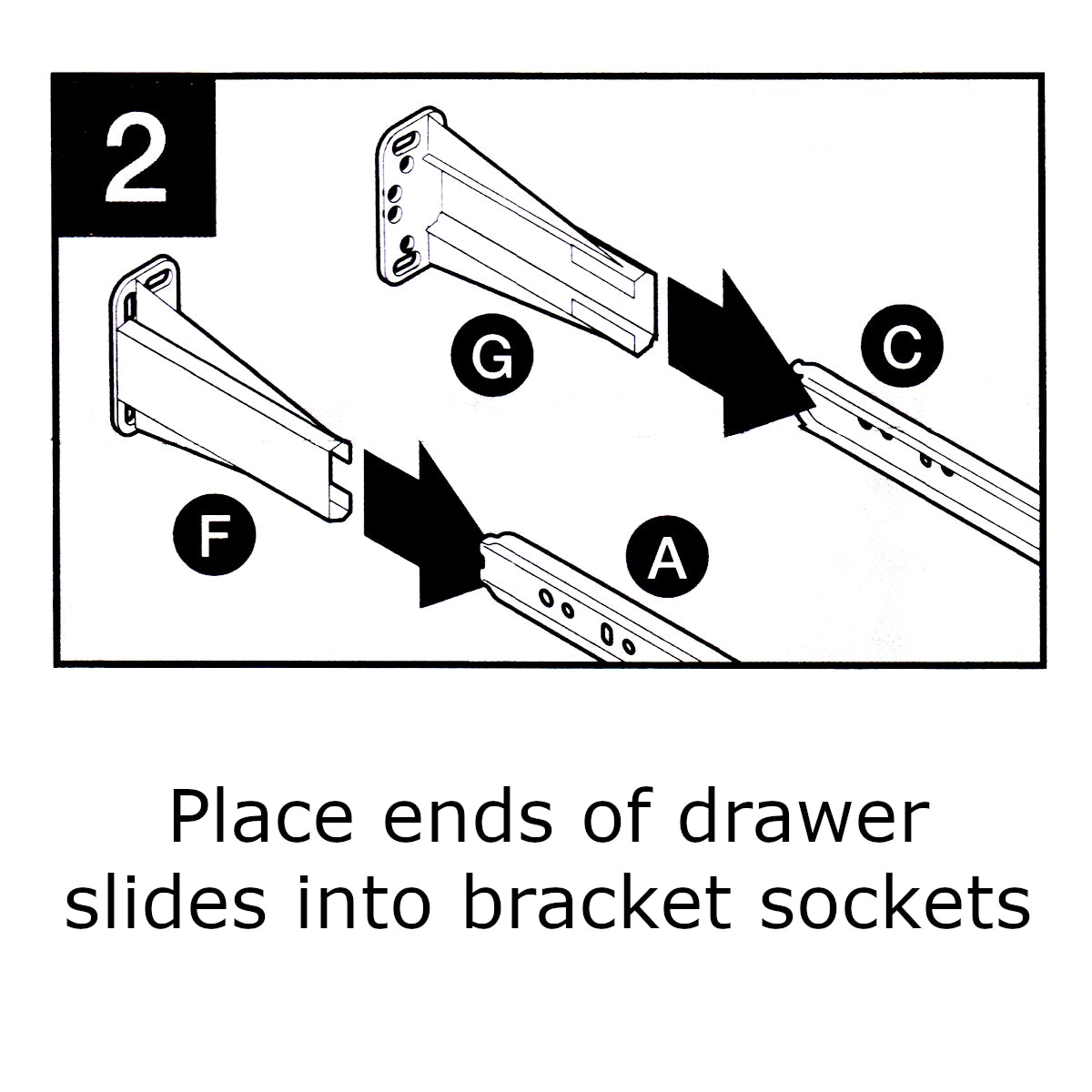 2

G

C

F

A

Place ends of drawer slides into bracket sockets